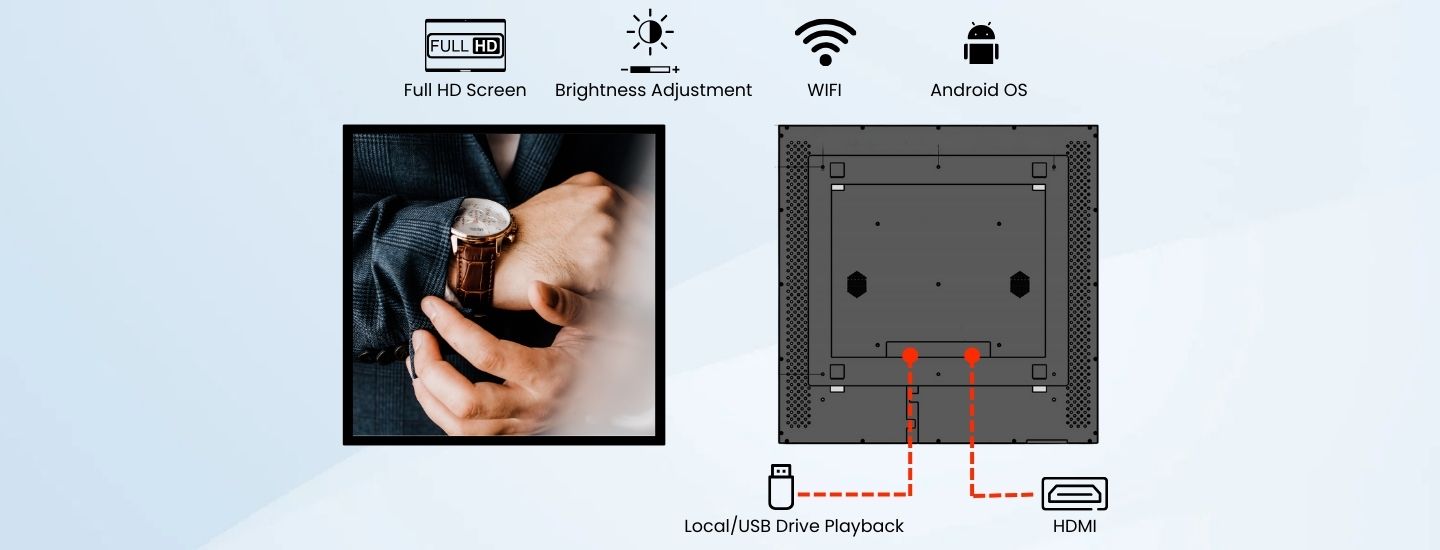 FULL HD
Full HD Screen

Brightness Adjustment

WIFI

Android OS

Local/USB Drive Playback

HDMI